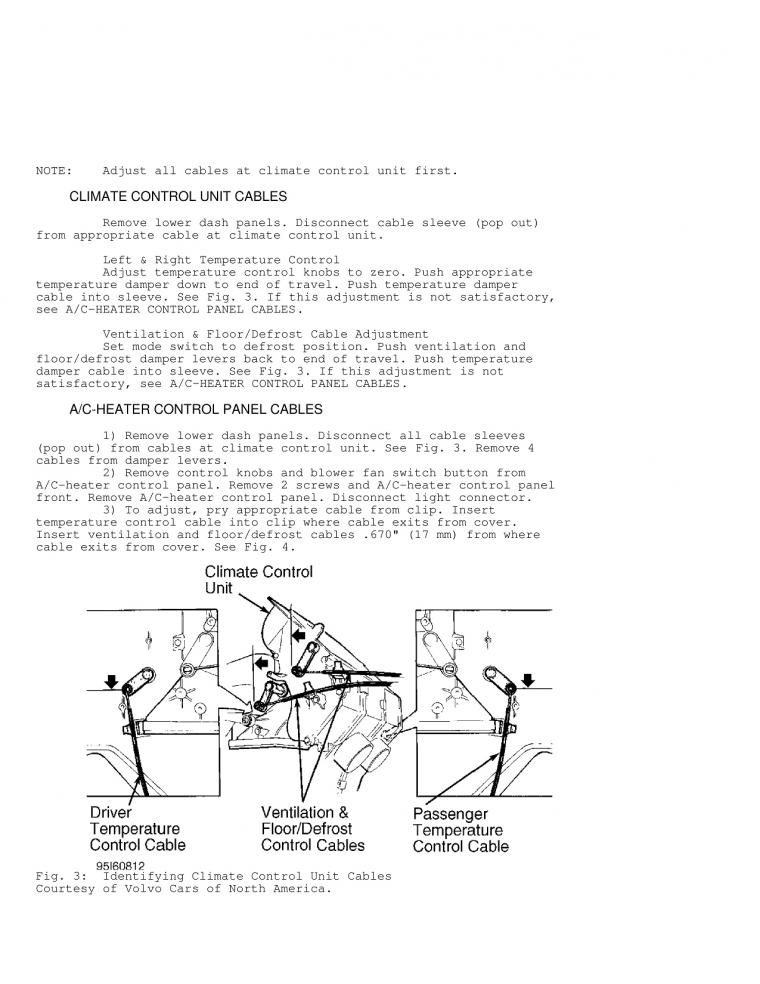 NOTE: Adjust all cables at climate control unit first.

CLIMATE CONTROL UNIT CABLES

Remove lower dash panels. Disconnect cable sleeve (pop out) from appropriate cable at climate control unit.

Left & Right Temperature Control
Adjust temperature control knobs to zero. Push appropriate temperature damper down to end of travel. Push temperature damper cable into sleeve. See Fig. 3. If this adjustment is not satisfactory, see A/C-HEATER CONTROL PANEL CABLES.

Ventilation & Floor/Defrost Cable Adjustment
Set mode switch to defrost position. Push ventilation and floor/defrost damper levers back to end of travel. Push temperature damper cable into sleeve. See Fig. 3. If this adjustment is not satisfactory, see A/C-HEATER CONTROL PANEL CABLES.

A/C-HEATER CONTROL PANEL CABLES

1) Remove lower dash panels. Disconnect all cable sleeves (pop out) from cables at climate control unit. See Fig. 3. Remove 4 cables from damper levers.
2) Remove control knobs and blower fan switch button from A/C-heater control panel. Remove 2 screws and A/C-heater control panel front. Remove A/C-heater control panel. Disconnect light connector.
3) To adjust, pry appropriate cable from clip. Insert temperature control cable into clip where cable exits from cover. Insert ventilation and floor/defrost cables .670" (17 mm) from where cable exits from cover. See Fig. 4.

Climate Control Unit

Driver Temperature Control Cable

Ventilation & Floor/Defrost Control Cables

Passenger Temperature Control Cable

95I60812
Fig. 3: Identifying Climate Control Unit Cables
Courtesy of Volvo Cars of North America.