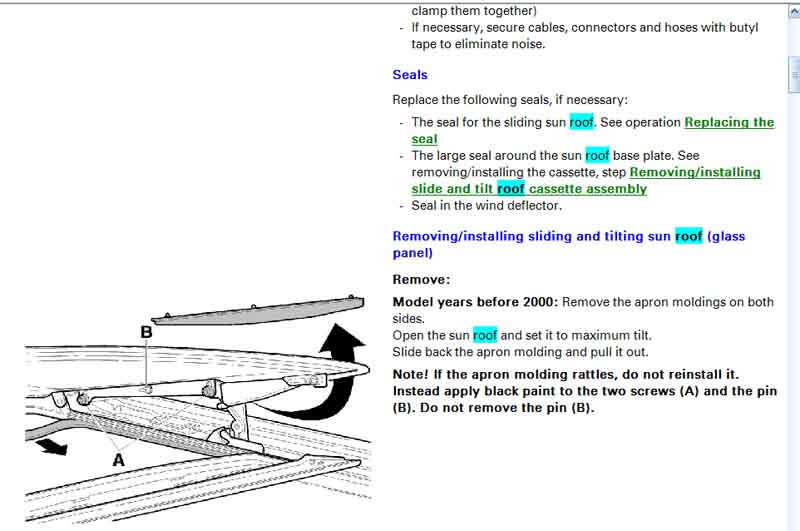 clamp them together)
- If necessary, secure cables, connectors and hoses with butyl tape to eliminate noise.

Seals

Replace the following seals, if necessary:

- The seal for the sliding sun roof. See operation Replacing the seal
- The large seal around the sun roof base plate. See removing/installing the cassette, step Removing/installing slide and tilt roof cassette assembly
- Seal in the wind deflector.

Removing/installing sliding and tilting sun roof (glass panel)

Remove:

Model years before 2000: Remove the apron moldings on both sides.
Open the sun roof and set it to maximum tilt.
Slide back the apron molding and pull it out.

Note! If the apron molding rattles, do not reinstall it. Instead apply black paint to the two screws (A) and the pin (B). Do not remove the pin (B).

B

A