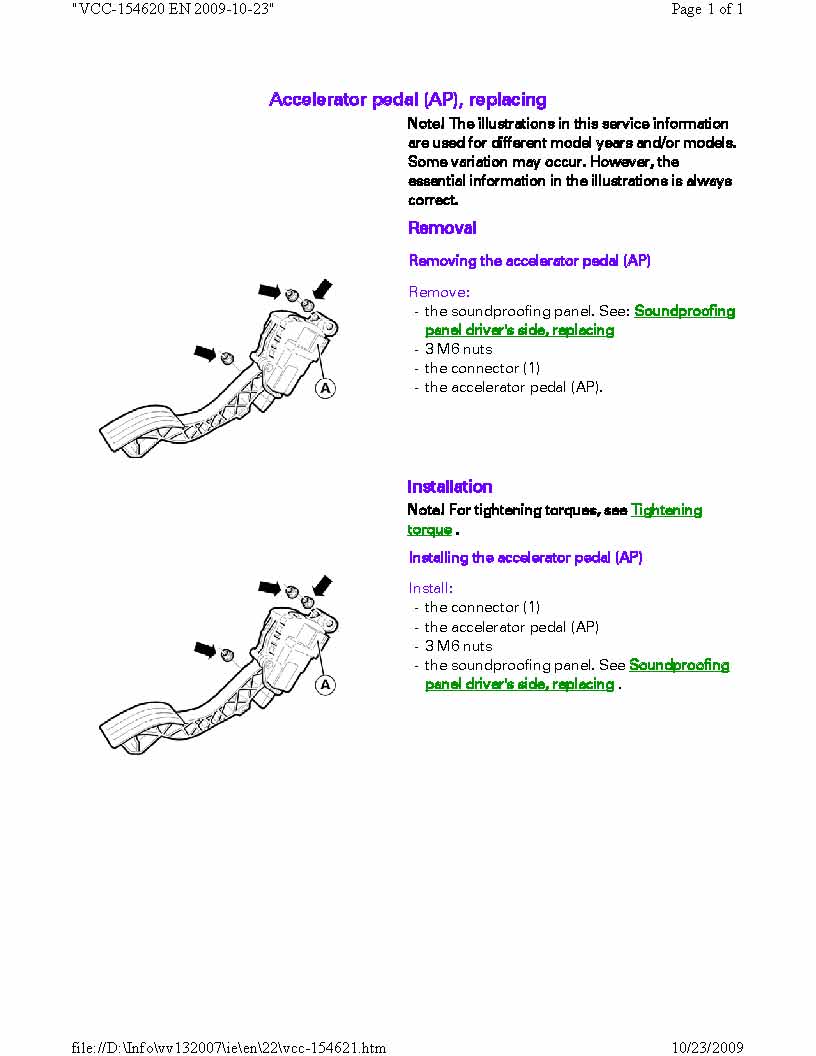 "VCC-154620 EN 2009-10-23"

Page 1 of 1

Accelerator pedal (AP), replacing

Note! The illustrations in this service information are used for different model years and/or models. Some variation may occur. However, the essential information in the illustrations is always correct.

Removal

Removing the accelerator pedal (AP)

A

Remove:
- the soundproofing panel. See: Soundproofing panel driver's side, replacing
- 3 M6 nuts
- the connector (1)
- the accelerator pedal (AP).

Installation

Note! For tightening torques, see Tightening torque .

Installing the accelerator pedal (AP)

A

Install:
- the connector (1)
- the accelerator pedal (AP)
- 3 M6 nuts
- the soundproofing panel. See Soundproofing panel driver's side, replacing .

file://D:\Info\vv132007\ie\en\22\vcc-154621.htm

10/23/2009